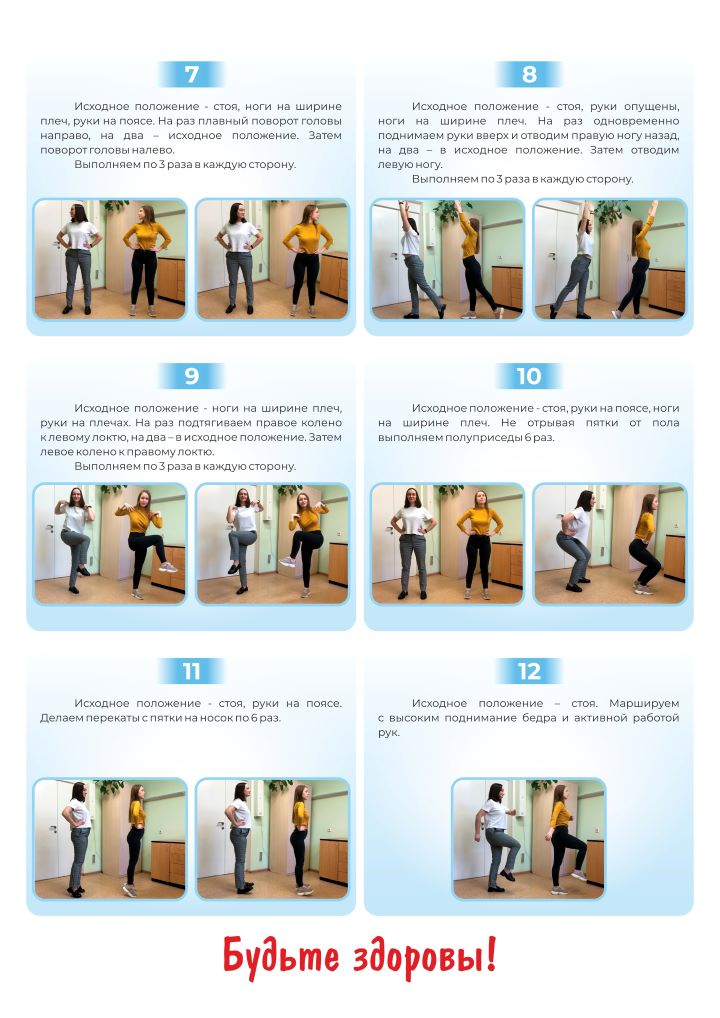 7

Исходное положение - стоя, ноги на ширине плеч, руки на поясе. На раз плавный поворот головы направо, на два – исходное положение. Затем поворот головы налево.

Выполняем по 3 раза в каждую сторону.

8

Исходное положение - стоя, руки опущены, ноги на ширине плеч. На раз одновременно поднимаем руки вверх и отводим правую ногу назад, на два – в исходное положение. Затем отводим левую ногу.

Выполняем по 3 раза в каждую сторону.

9

Исходное положение - ноги на ширине плеч, руки на плечах. На раз подтягиваем правое колено к левому локтю, на два – в исходное положение. Затем левое колено к правому локтю.

Выполняем по 3 раза в каждую сторону.

10

Исходное положение - стоя, руки на поясе, ноги на ширине плеч. Не отрывая пятки от пола выполняем полуприседы 6 раз.

11

Исходное положение - стоя, руки на поясе. Делаем перекаты с пятки на носок по 6 раз.

12

Исходное положение – стоя. Маршируем с высоким поднимание бедра и активной работой рук.

Будьте здоровы!